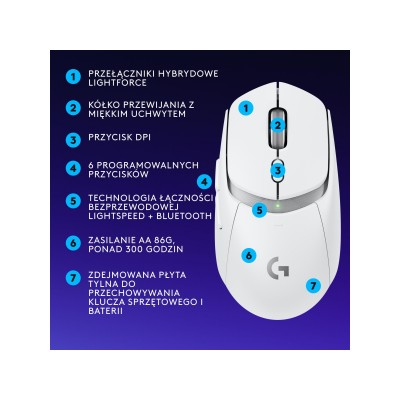 1 PRZEŁĄCZNIKI HYBRYDOWE LIGHTFORCE

2 KÓŁKO PRZEWIJANIA Z MIĘKKIM UCHWYTEM

3 PRZYCISK DPI

4 6 PROGRAMOWALNYCH PRZYCISKÓW

5 TECHNOLOGIA ŁĄCZNOŚCI BEZPRZEWODOWEJ LIGHTSPEED + BLUETOOTH

6 ZASILANIE AA 86G, PONAD 300 GODZIN

7 ZDEJMOWANA PŁYTA TYLNA DO PRZECHOWYWANIA KLUCZA SPRZĘTOWEGO I BATERII

1

2

3

4

5

6

7