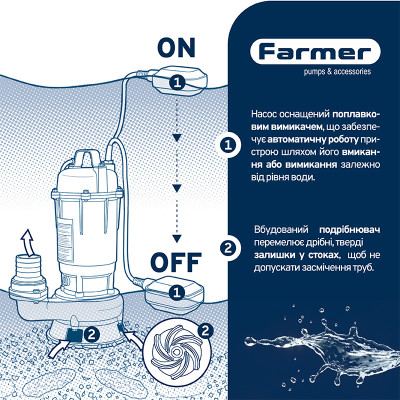 ON

1

OFF

1

2

2

Farmer
pumps & accessories

1

Насос оснащений поплавковим вимикачем, що забезпечує автоматичну роботу пристрою шляхом його вмикання або вимикання залежно від рівня води.

2

Вбудований подрібнювач перемелює дрібні, тверді залишки у стоках, щоб не допускати засмічення труб.