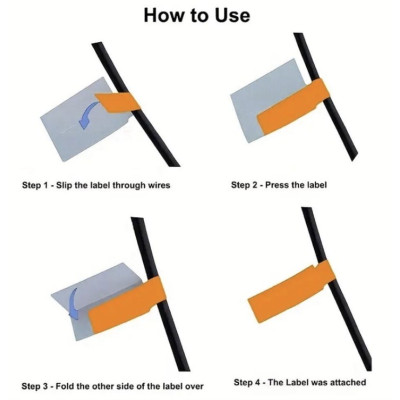 How to Use

Step 1 - Slip the label through wires

Step 2 - Press the label

Step 3 - Fold the other side of the label over

Step 4 - The Label was attached