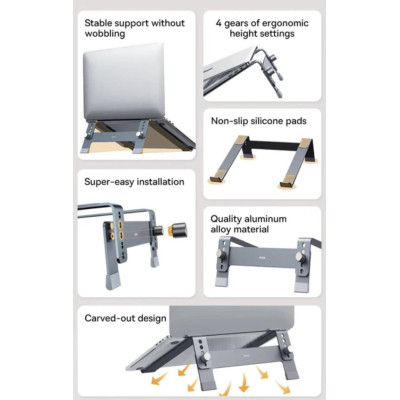 Stable support without wobbling

4 gears of ergonomic height settings

Non-slip silicone pads

Super-easy installation

Quality aluminum alloy material

Carved-out design