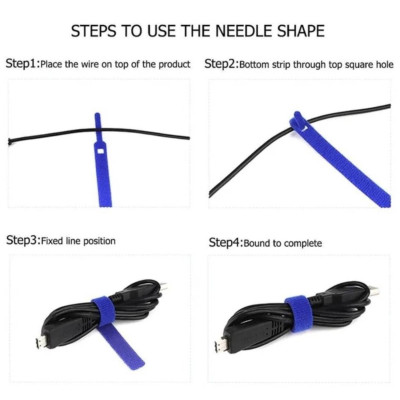 STEPS TO USE THE NEEDLE SHAPE

Step1:Place the wire on top of the product

Step2:Bottom strip through top square hole

Step3:Fixed line position

Step4:Bound to complete